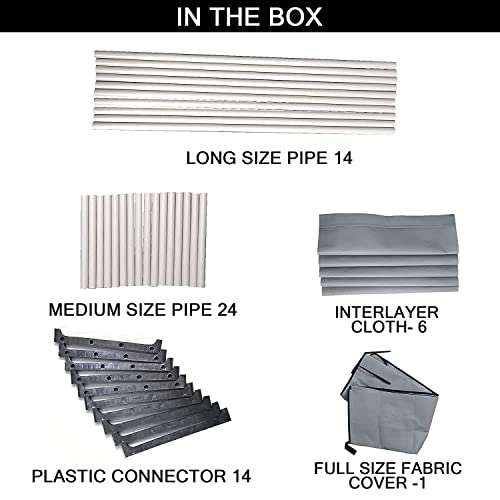 IN THE BOX

LONG SIZE PIPE 14

MEDIUM SIZE PIPE 24

INTERLAYER CLOTH- 6

PLASTIC CONNECTOR 14

FULL SIZE FABRIC COVER -1