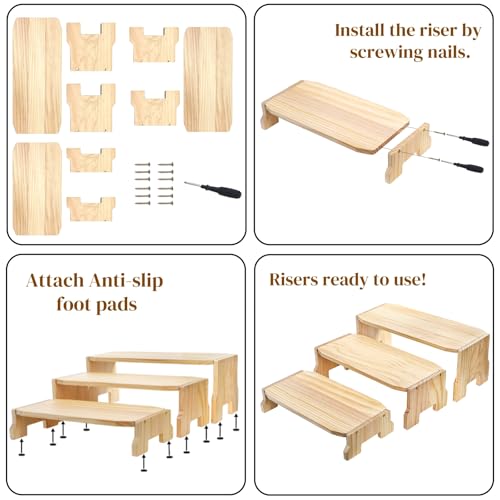 Install the riser by screwing nails.

Attach Anti-slip foot pads

Risers ready to use!