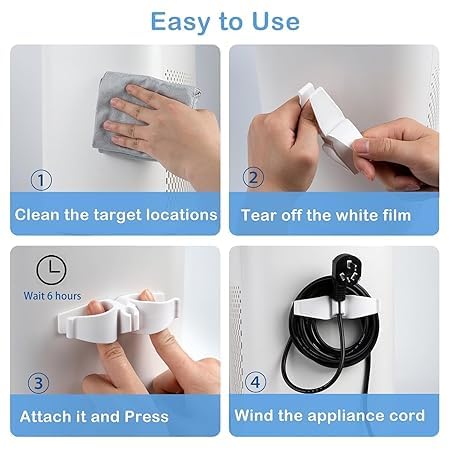 Easy to Use

1
Clean the target locations

2
Tear off the white film

Wait 6 hours

3
Attach it and Press

4
Wind the appliance cord