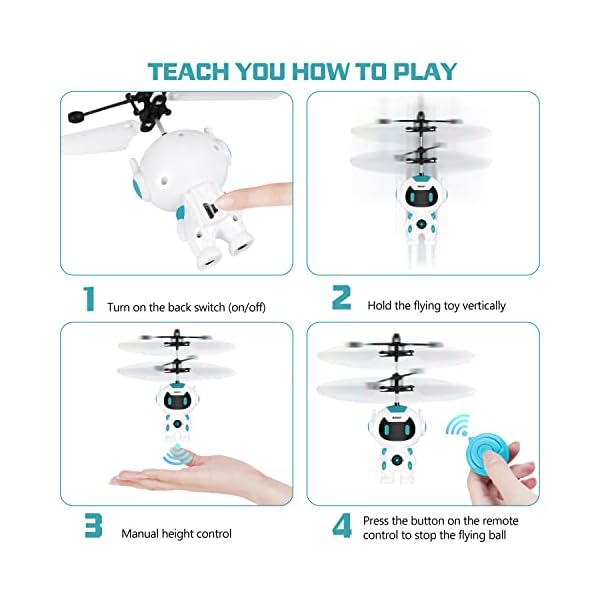 TEACH YOU HOW TO PLAY

1 Turn on the back switch (on/off)

2 Hold the flying toy vertically

3 Manual height control

4 Press the button on the remote control to stop the flying ball