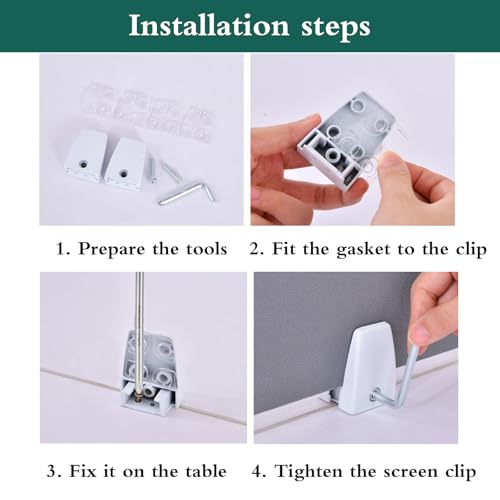 Installation steps

1. Prepare the tools

2. Fit the gasket to the clip

3. Fix it on the table

4. Tighten the screen clip