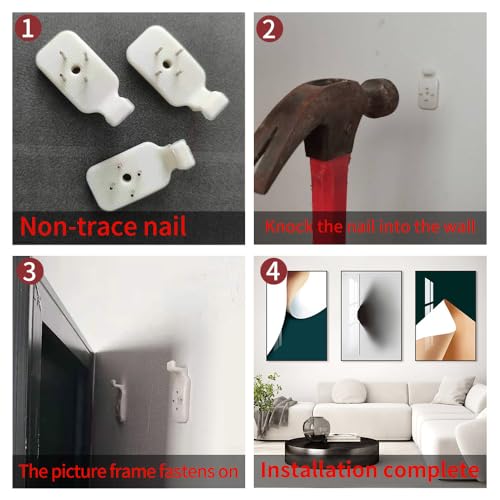 1
Non-trace nail

2
Knock the nail into the wall

3
The picture frame fastens on

4
Installation complete