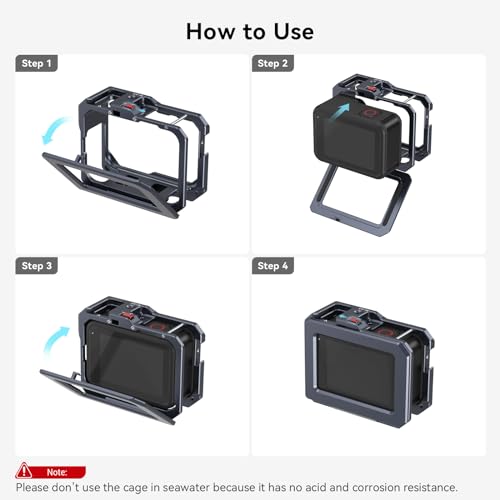 How to Use

Step 1

Step 2

Step 3

Step 4

Note:
Please don't use the cage in seawater because it has no acid and corrosion resistance.