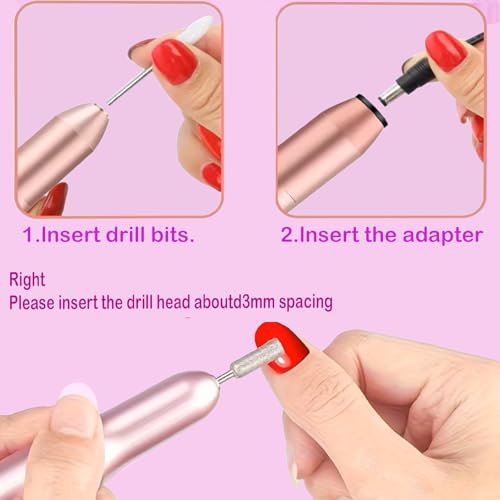 1.Insert drill bits.

2.Insert the adapter

Right
Please insert the drill head aboutd3mm spacing