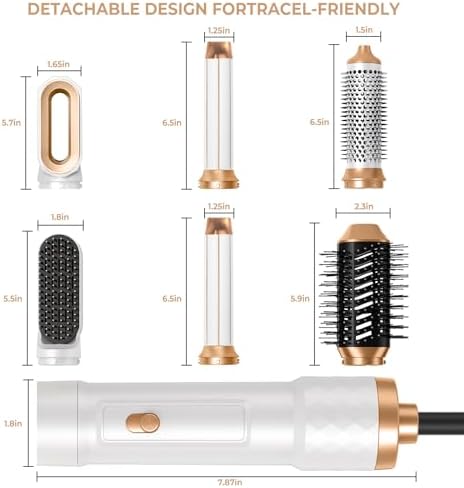 DETACHABLE DESIGN FORTRACEL-FRIENDLY

1.65in

5.7in

1.25in

6.5in

1.5in

6.5in

1.8in

5.5in

1.25in

6.5in

2.3in

5.9in

1.8in

7.87in