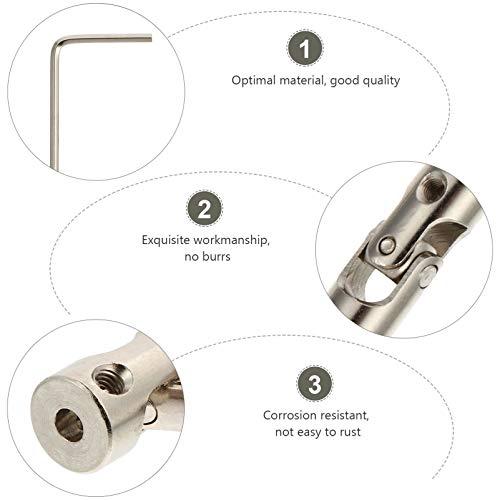 1

Optimal material, good quality

2

Exquisite workmanship, no burrs

3

Corrosion resistant, not easy to rust