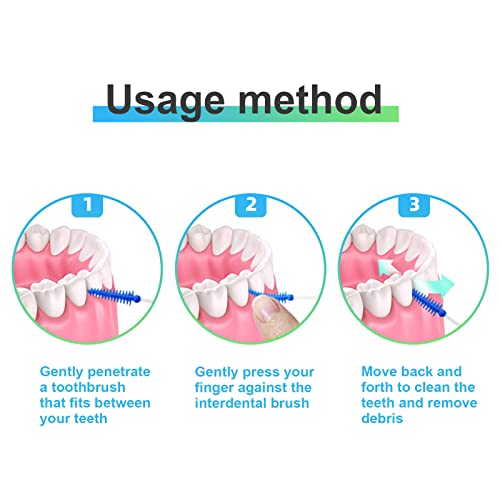 Usage method

1

Gently penetrate a toothbrush that fits between your teeth

2

Gently press your finger against the interdental brush

3

Move back and forth to clean the teeth and remove debris