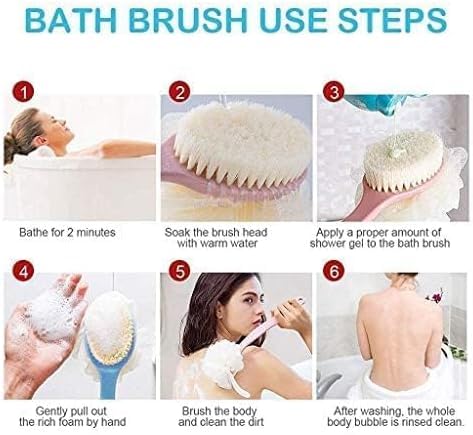 BATH BRUSH USE STEPS

1
Bathe for 2 minutes

2
Soak the brush head with warm water

3
Apply a proper amount of shower gel to the bath brush

4
Gently pull out the rich foam by hand

5
Brush the body and clean the dirt

6
After washing, the whole body bubble is rinsed clean.