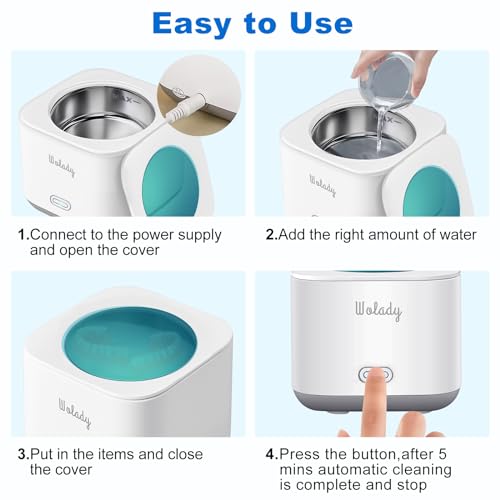 Easy to Use

MAX

Wolady

1.Connect to the power supply and open the cover

MAX

Wolady

2.Add the right amount of water

Wolady

3.Put in the items and close the cover

Wolady

4.Press the button,after 5 mins automatic cleaning is complete and stop