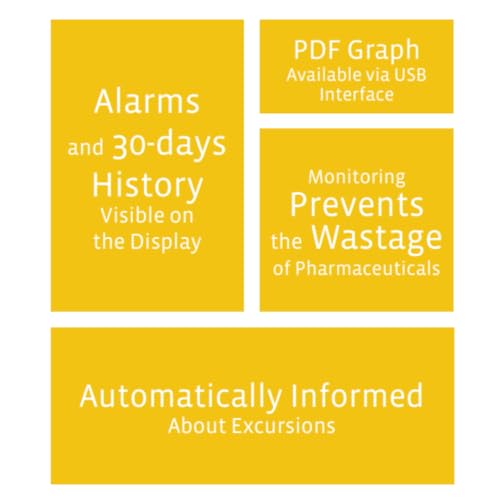 Alarms
and 30-days
History
Visible on
the Display

PDF Graph
Available via USB
Interface

Monitoring
Prevents
the Wastage
of Pharmaceuticals

Automatically Informed
About Excursions