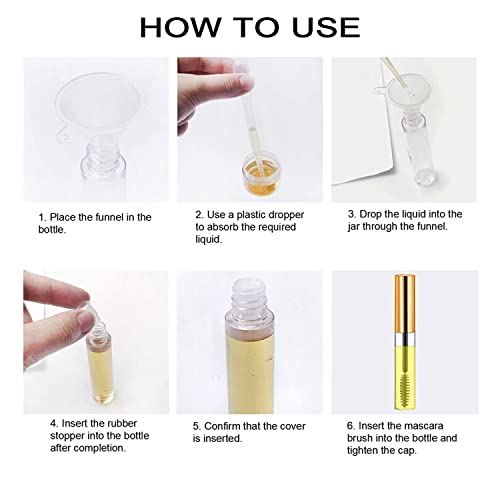 HOW TO USE

1. Place the funnel in the bottle.

2. Use a plastic dropper to absorb the required liquid.

3. Drop the liquid into the jar through the funnel.

4. Insert the rubber stopper into the bottle after completion.

5. Confirm that the cover is inserted.

6. Insert the mascara brush into the bottle and tighten the cap.