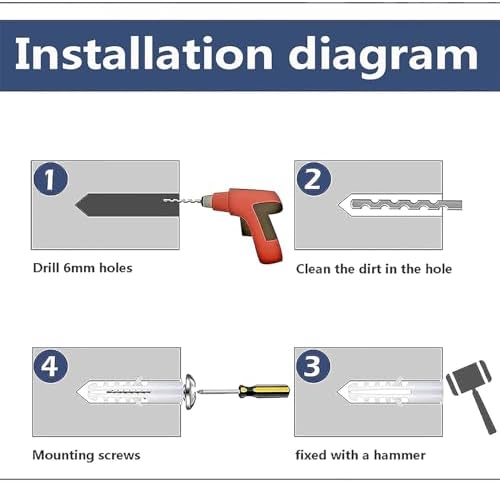 Installation diagram

1

Drill 6mm holes

2

Clean the dirt in the hole

4

Mounting screws

3

fixed with a hammer