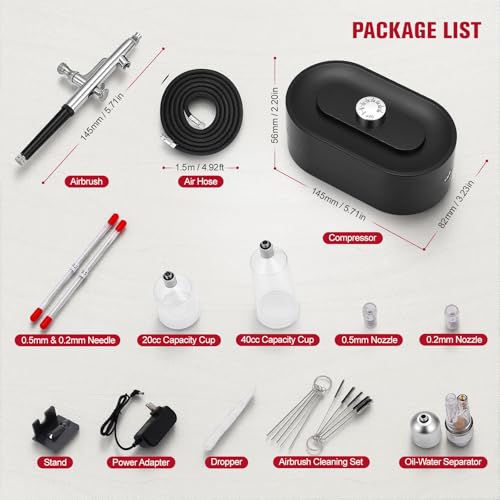 PACKAGE LIST

145mm / 5.71in

Airbrush

1.5m / 4.92ft

Air Hose

56mm / 2.20in

145mm / 5.71in

82mm / 3.23in

Compressor

0.5mm & 0.2mm Needle

20cc Capacity Cup

40cc Capacity Cup

0.5mm Nozzle

0.2mm Nozzle

Stand

Power Adapter

Dropper

Airbrush Cleaning Set

Oil-Water Separator