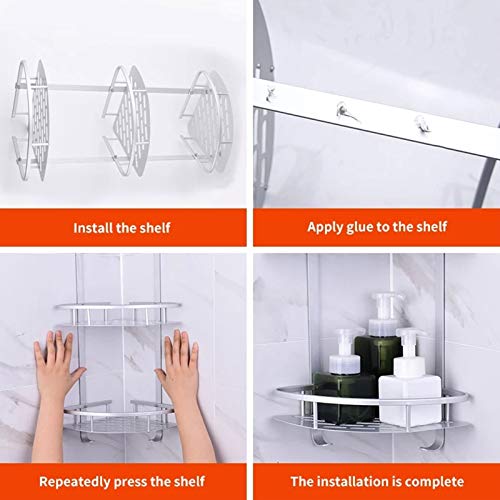 Install the shelf

Apply glue to the shelf

Repeatedly press the shelf

The installation is complete