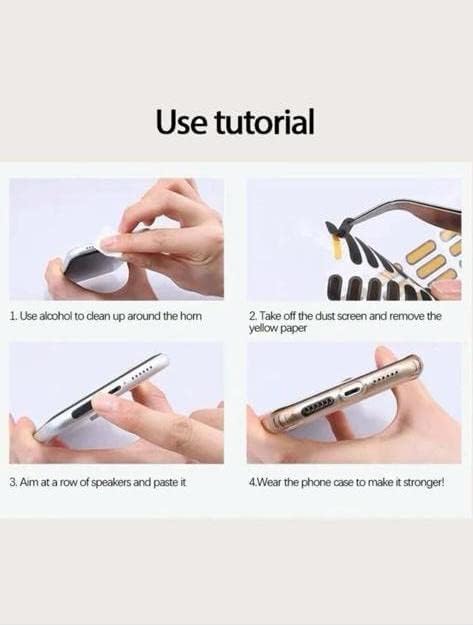 Use tutorial

1. Use alcohol to clean up around the horn

2. Take off the dust screen and remove the yellow paper

3. Aim at a row of speakers and paste it

4.Wear the phone case to make it stronger!