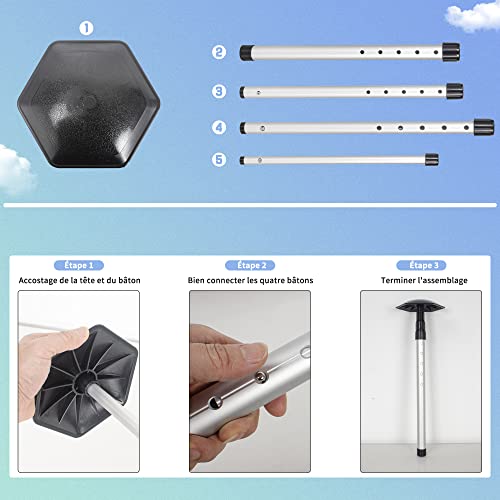 1

2

3

4

5

Étape 1
Accostage de la tête et du bâton

Étape 2
Bien connecter les quatre bâtons

Étape 3
Terminer l'assemblage