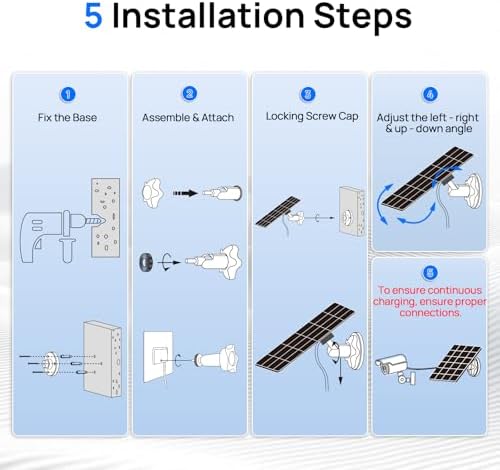 5 Installation Steps

1
Fix the Base

2
Assemble & Attach

3
Locking Screw Cap

4
Adjust the left - right & up - down angle

5
To ensure continuous charging, ensure proper connections.