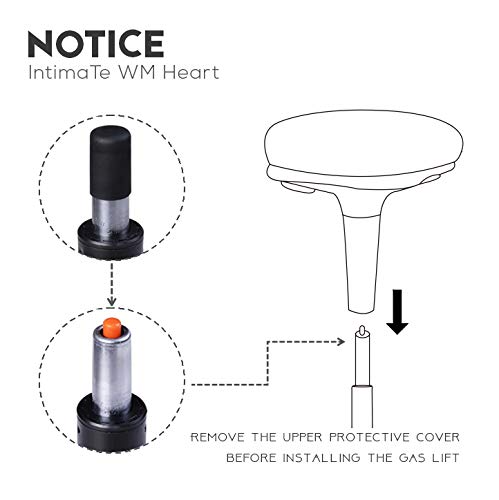 NOTICE
IntimaTe WM Heart

REMOVE THE UPPER PROTECTIVE COVER BEFORE INSTALLING THE GAS LIFT