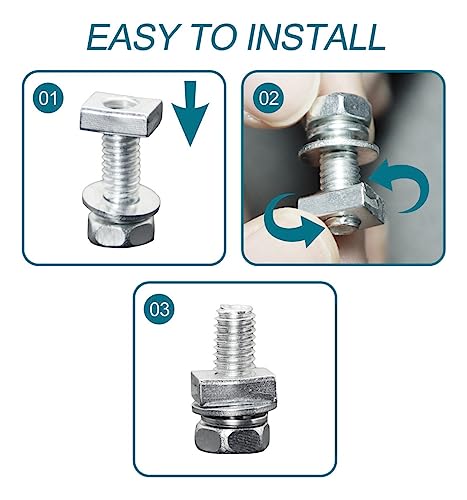 EASY TO INSTALL

01

02

03