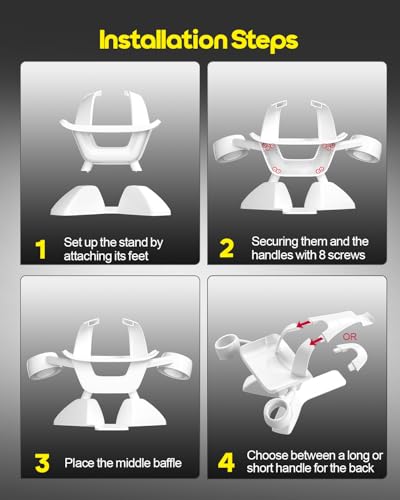 Installation Steps

1 Set up the stand by attaching its feet

2 Securing them and the handles with 8 screws

3 Place the middle baffle

OR

4 Choose between a long or short handle for the back