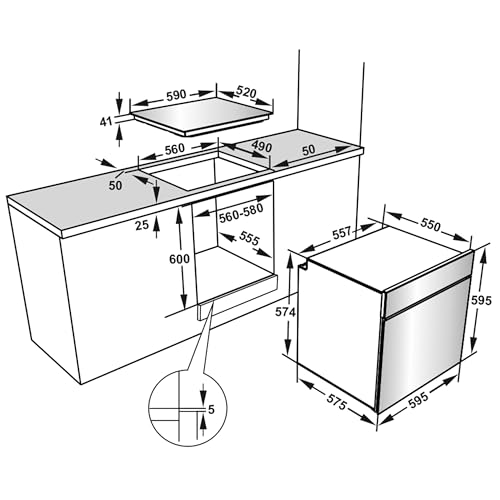 590
520
41
560
490
50
50
25
560-580
555
600
557
550
574
595
575
595
5