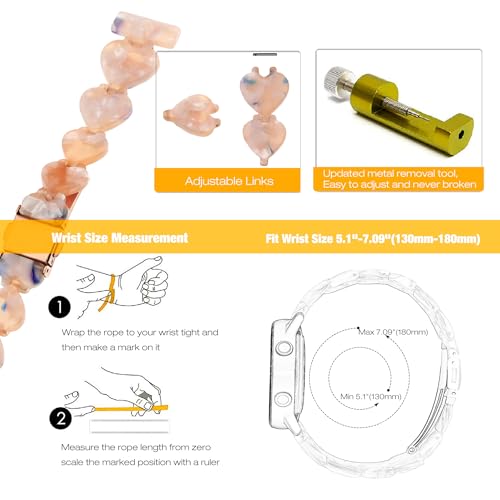 Adjustable Links

Updated metal removal tool, Easy to adjust and never broken

Wrist Size Measurement

Fit Wrist Size 5.1"-7.09"(130mm-180mm)

1

Wrap the rope to your wrist tight and then make a mark on it

2

Measure the rope length from zero scale the marked position with a ruler

Max 7.09"(180mm)

Min 5.1"(130mm)