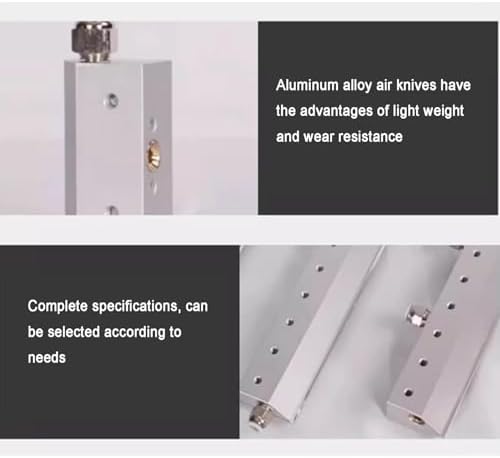 Aluminum alloy air knives have the advantages of light weight and wear resistance

Complete specifications, can be selected according to needs