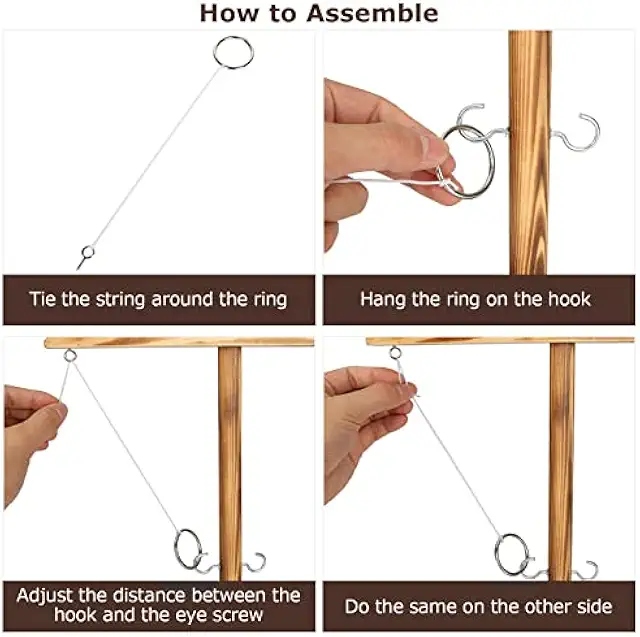 How to Assemble

Tie the string around the ring

Hang the ring on the hook

Adjust the distance between the hook and the eye screw

Do the same on the other side