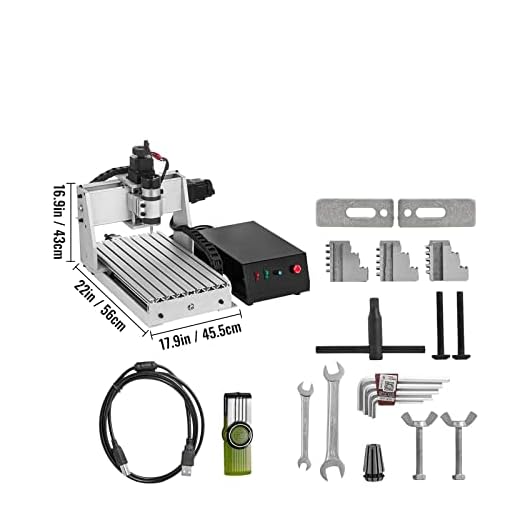 16.9in / 43cm

22in / 56cm

17.9in / 45.5cm