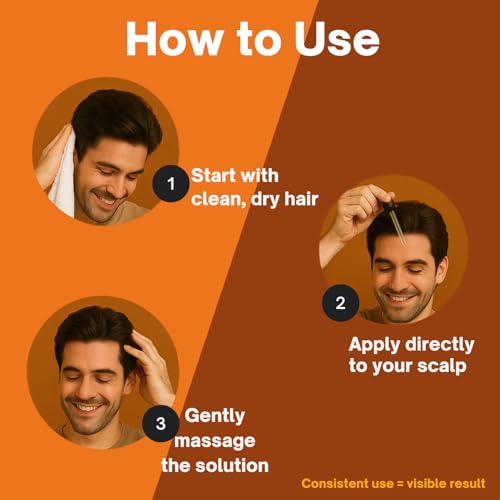 How to Use

1 Start with clean, dry hair

2 Apply directly to your scalp

3 Gently massage the solution

Consistent use = visible result