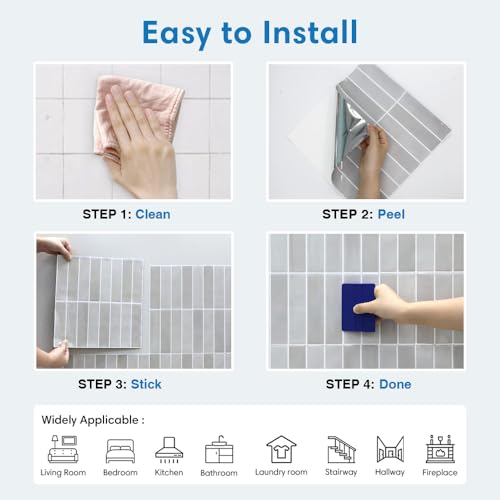 Easy to Install

STEP 1: Clean

STEP 2: Peel

STEP 3: Stick

STEP 4: Done

Widely Applicable :

Living Room
Bedroom
Kitchen
Bathroom
Laundry room
Stairway
Hallway
Fireplace