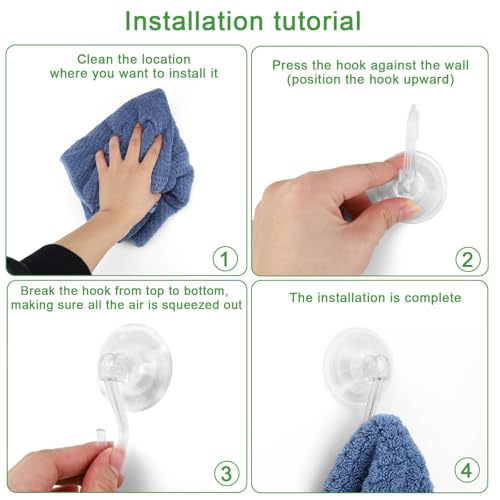 Installation tutorial

Clean the location where you want to install it

1

Press the hook against the wall (position the hook upward)

2

Break the hook from top to bottom, making sure all the air is squeezed out

3

The installation is complete

4