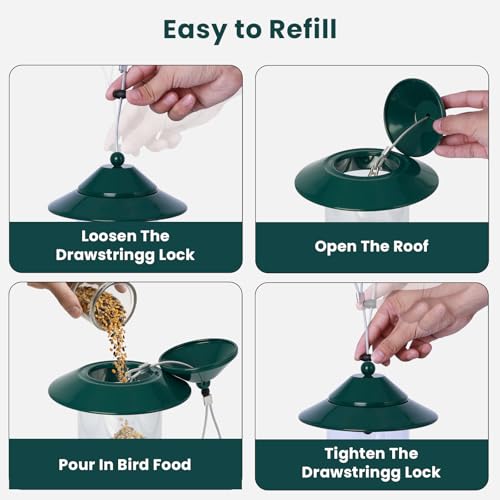 Easy to Refill

Loosen The Drawstringg Lock

Open The Roof

Pour In Bird Food

Tighten The Drawstringg Lock