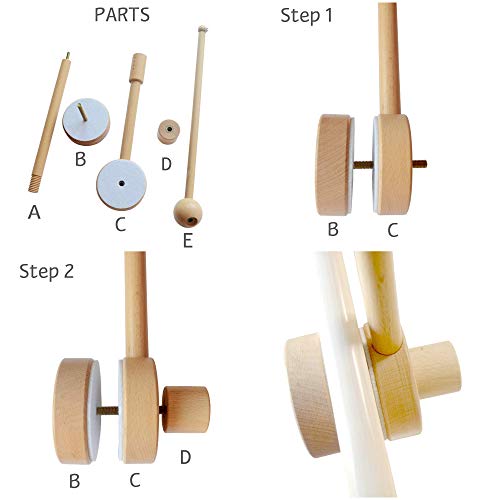 PARTS

A

B

C

D

E

Step 1

B

C

Step 2

B

C

D