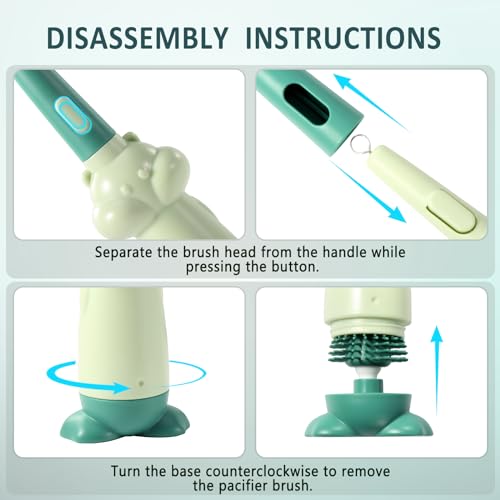 DISASSEMBLY INSTRUCTIONS

Separate the brush head from the handle while pressing the button.

Turn the base counterclockwise to remove the pacifier brush.