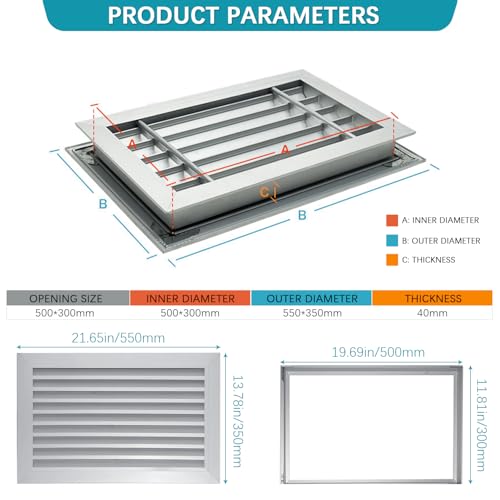 PRODUCT PARAMETERS

A

A

C

B

B

A: INNER DIAMETER

B: OUTER DIAMETER

C: THICKNESS

| OPENING SIZE | INNER DIAMETER | OUTER DIAMETER | THICKNESS |
|---|---|---|---|
| 500*300mm | 500*300mm | 550*350mm | 40mm |

21.65in/550mm

13.78in/350mm

19.69in/500mm

11.81in/300mm