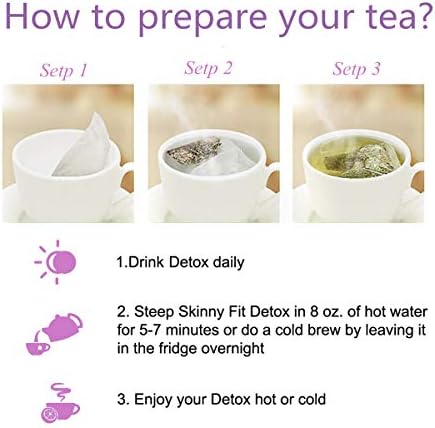 How to prepare your tea?

Setp 1

Setp 2

Setp 3

1.Drink Detox daily

2. Steep Skinny Fit Detox in 8 oz. of hot water for 5-7 minutes or do a cold brew by leaving it in the fridge overnight

3. Enjoy your Detox hot or cold