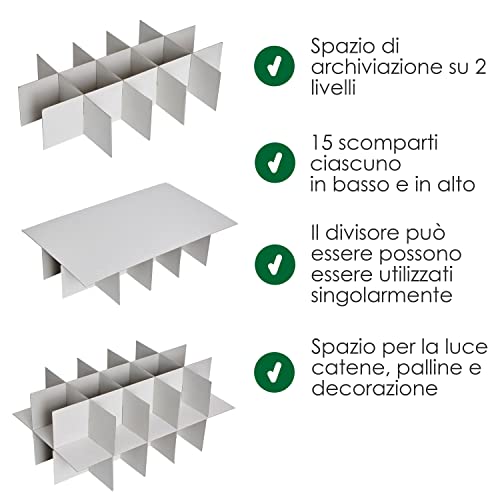 Spazio di archiviazione su 2 livelli

15 scomparti ciascuno in basso e in alto

Il divisore può essere possono essere utilizzati singolarmente

Spazio per la luce catene, palline e decorazione