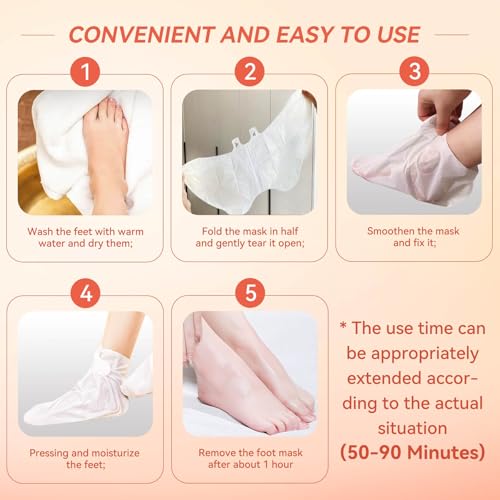 CONVENIENT AND EASY TO USE

1

Wash the feet with warm water and dry them;

2

Fold the mask in half and gently tear it open;

3

Smoothen the mask and fix it;

4

Pressing and moisturize the feet;

5

Remove the foot mask after about 1 hour

* The use time can be appropriately extended according to the actual situation (50-90 Minutes)