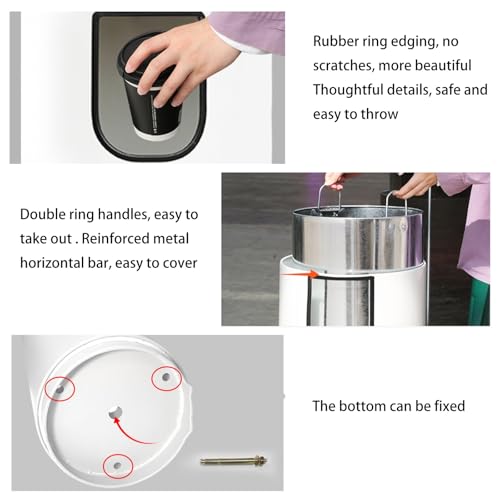 Rubber ring edging, no scratches, more beautiful Thoughtful details, safe and easy to throw

Double ring handles, easy to take out . Reinforced metal horizontal bar, easy to cover

The bottom can be fixed