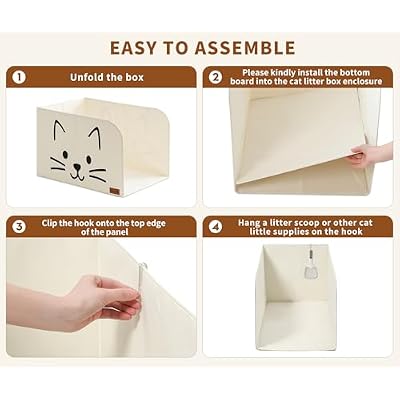 EASY TO ASSEMBLE

1 Unfold the box

2 Please kindly install the bottom board into the cat litter box enclosure

3 Clip the hook onto the top edge of the panel

4 Hang a litter scoop or other cat little supplies on the hook