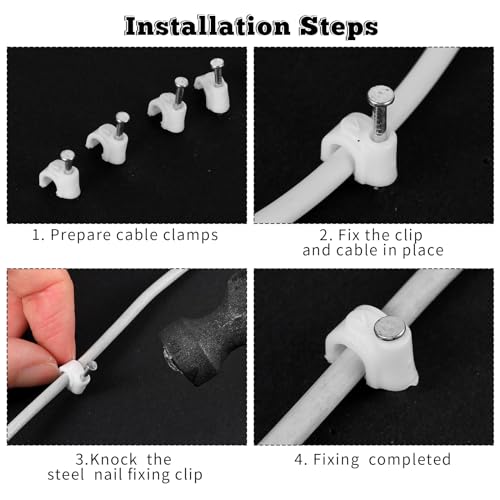 Installation Steps

1. Prepare cable clamps

2. Fix the clip and cable in place

3.Knock the steel nail fixing clip

4. Fixing completed