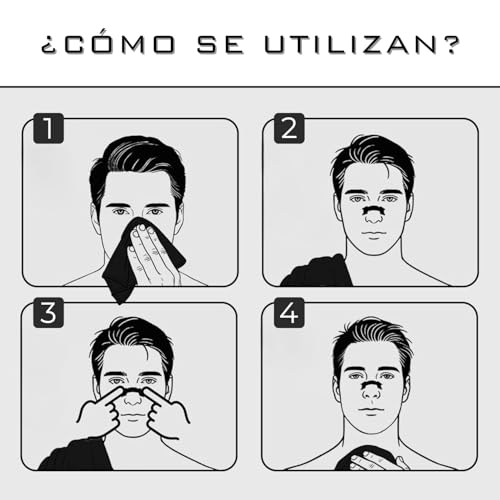 ¿CÓMO SE UTILIZAN?

1

2

3

4