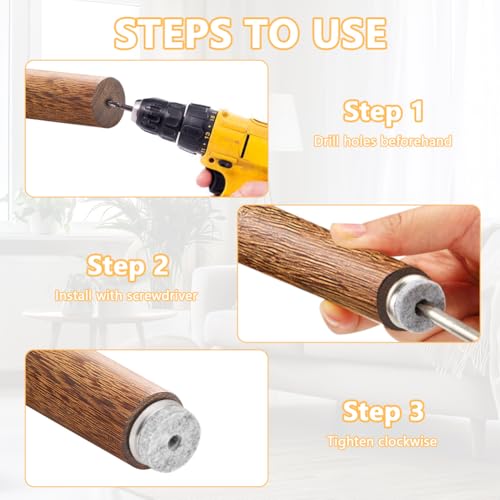 STEPS TO USE

Step 1
Drill holes beforehand

Step 2
Install with screwdriver

Step 3
Tighten clockwise