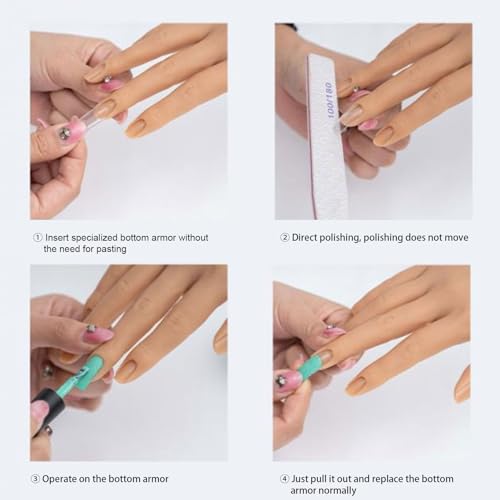 100/180

① Insert specialized bottom armor without the need for pasting

② Direct polishing, polishing does not move

③ Operate on the bottom armor

④ Just pull it out and replace the bottom armor normally