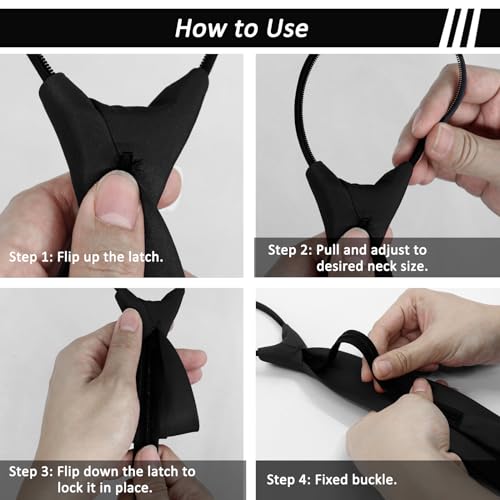 How to Use

Step 1: Flip up the latch.

Step 2: Pull and adjust to desired neck size.

Step 3: Flip down the latch to lock it in place.

Step 4: Fixed buckle.