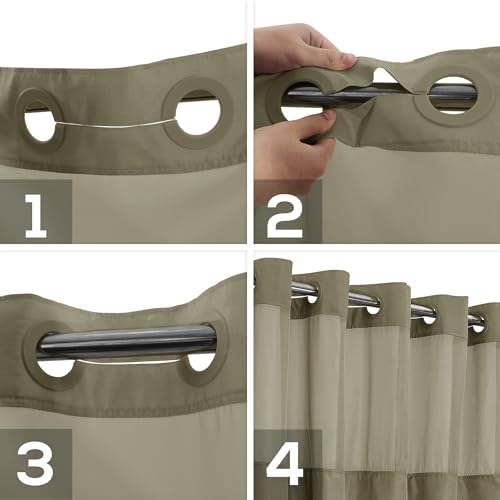 1

2

3

4