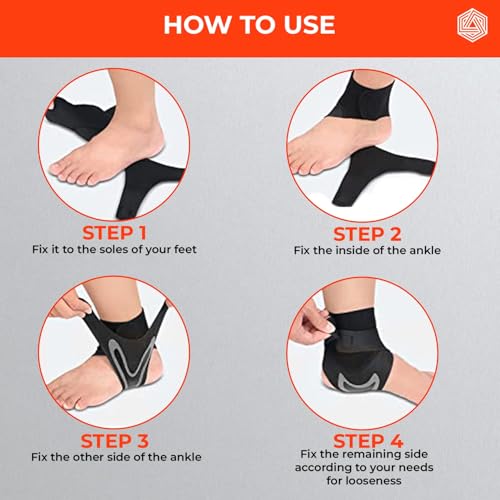 HOW TO USE

STEP 1
Fix it to the soles of your feet

STEP 2
Fix the inside of the ankle

STEP 3
Fix the other side of the ankle

STEP 4
Fix the remaining side according to your needs for looseness