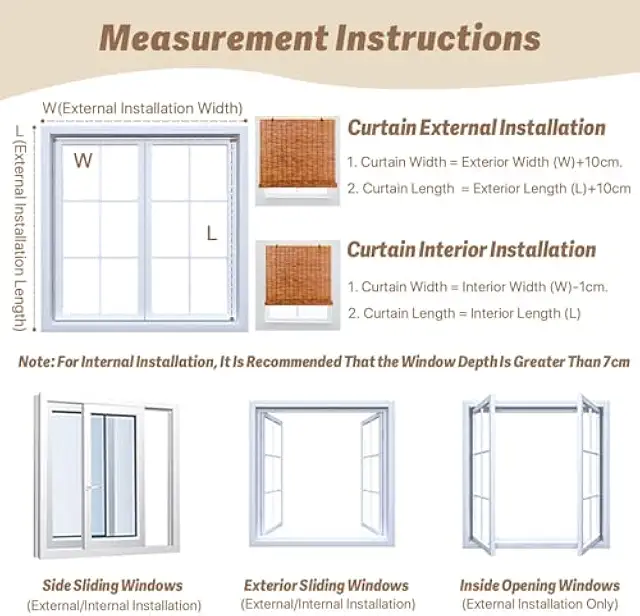 Measurement Instructions

W(External Installation Width)

L(External Installation Length)

W

L

Curtain External Installation

1. Curtain Width = Exterior Width (W)+10cm.

2. Curtain Length = Exterior Length (L)+10cm

Curtain Interior Installation

1. Curtain Width = Interior Width (W)-1cm.

2. Curtain Length = Interior Length (L)

Note: For Internal Installation, It Is Recommended That the Window Depth Is Greater Than 7cm

Side Sliding Windows
(External/Internal Installation)

Exterior Sliding Windows
(External/Internal Installation)

Inside Opening Windows
(External Installation Only)