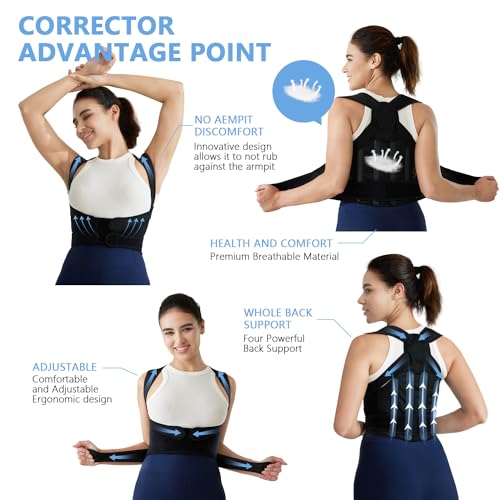 CORRECTOR ADVANTAGE POINT

NO AEMPIT DISCOMFORT
Innovative design allows it to not rub against the armpit

HEALTH AND COMFORT
Premium Breathable Material

WHOLE BACK SUPPORT
Four Powerful Back Support

ADJUSTABLE
Comfortable and Adjustable Ergonomic design